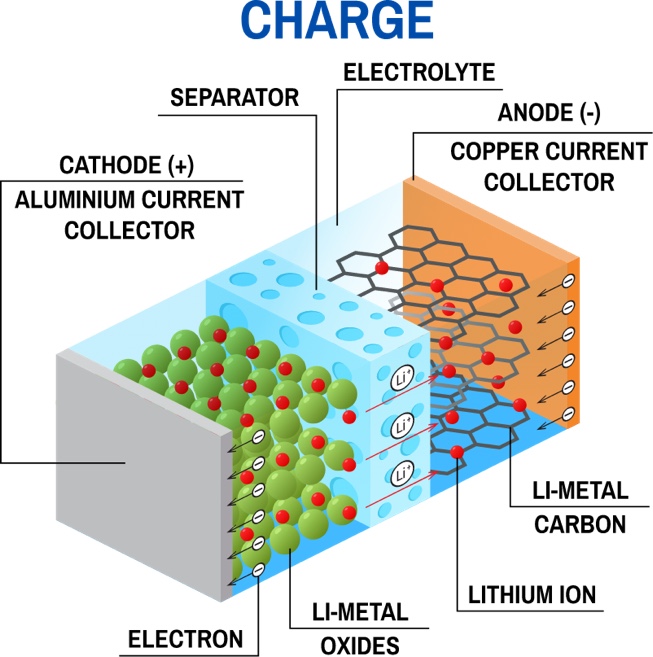 CHARGE

ELECTROLYTE

SEPARATOR

ANODE (-)

COPPER CURRENT COLLECTOR

CATHODE (+)

ALUMINIUM CURRENT COLLECTOR

$Li^+$

$Li^+$

$Li^+$

LI-METAL CARBON

LITHIUM ION

LI-METAL OXIDES

ELECTRON